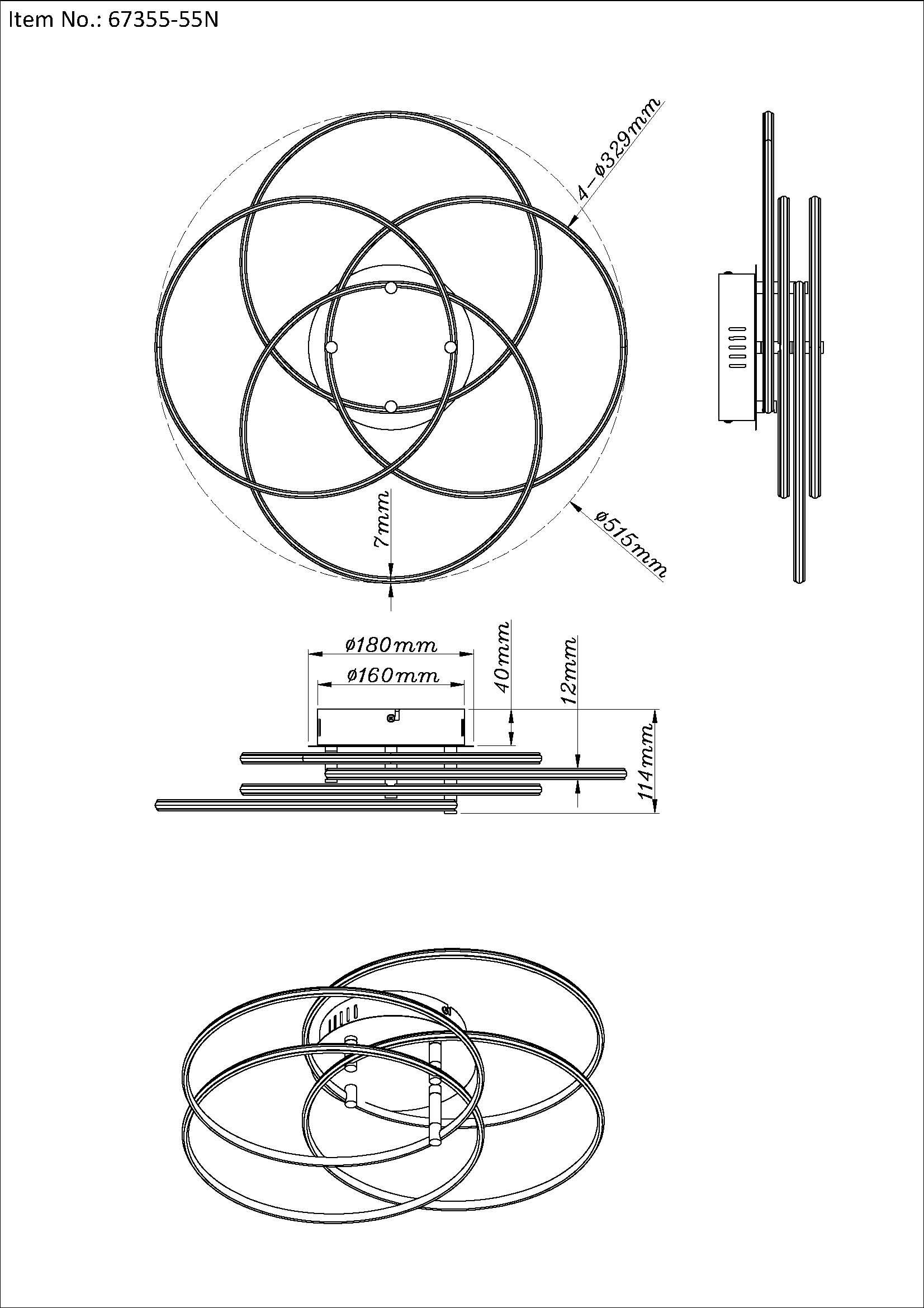 Item No.: 67355-55N

4-ø329mm

7mm

ø515mm

ø180mm

ø160mm

40mm

12mm

114mm